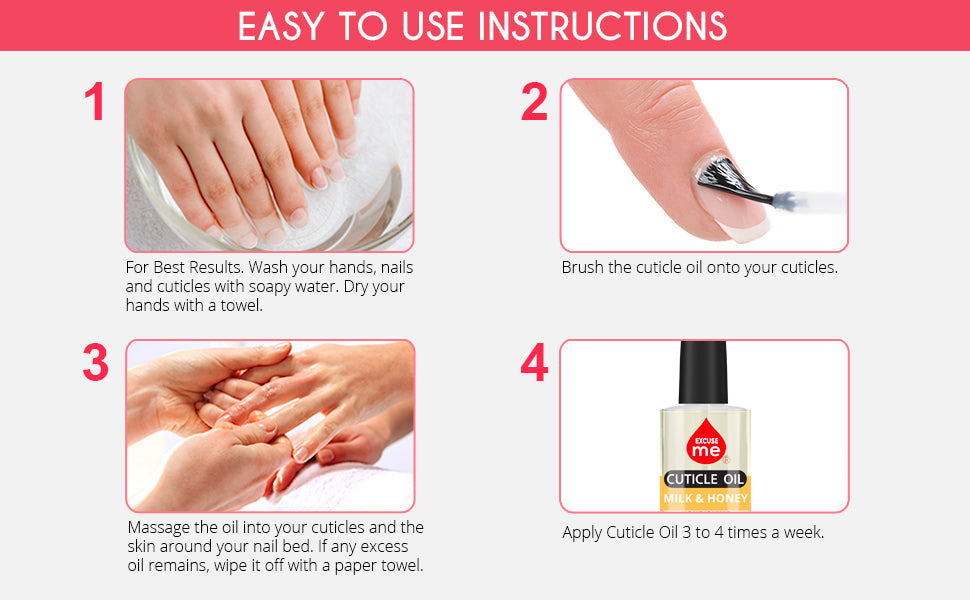 EASY TO USE INSTRUCTIONS

1

For Best Results. Wash your hands, nails and cuticles with soapy water. Dry your hands with a towel.

2

Brush the cuticle oil onto your cuticles.

3

Massage the oil into your cuticles and the skin around your nail bed. If any excess oil remains, wipe it off with a paper towel.

4

EXCUSE me

CUTICLE OIL

MILK & HONEY

Apply Cuticle Oil 3 to 4 times a week.